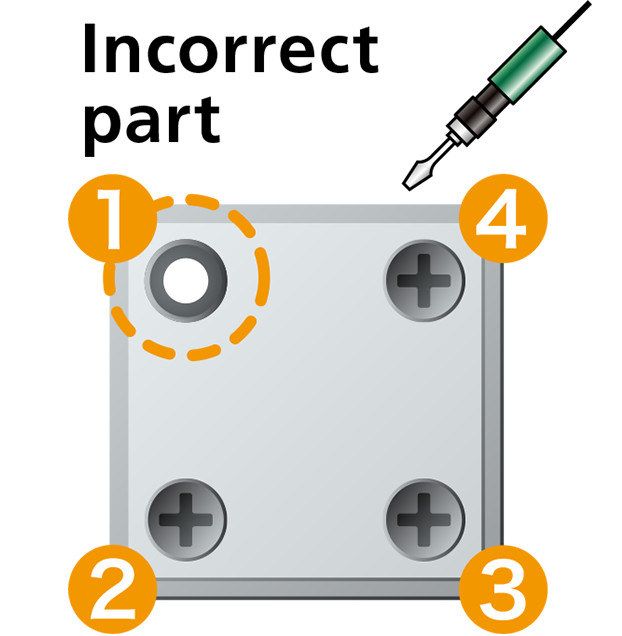 Incorrect part

1

4

2

3